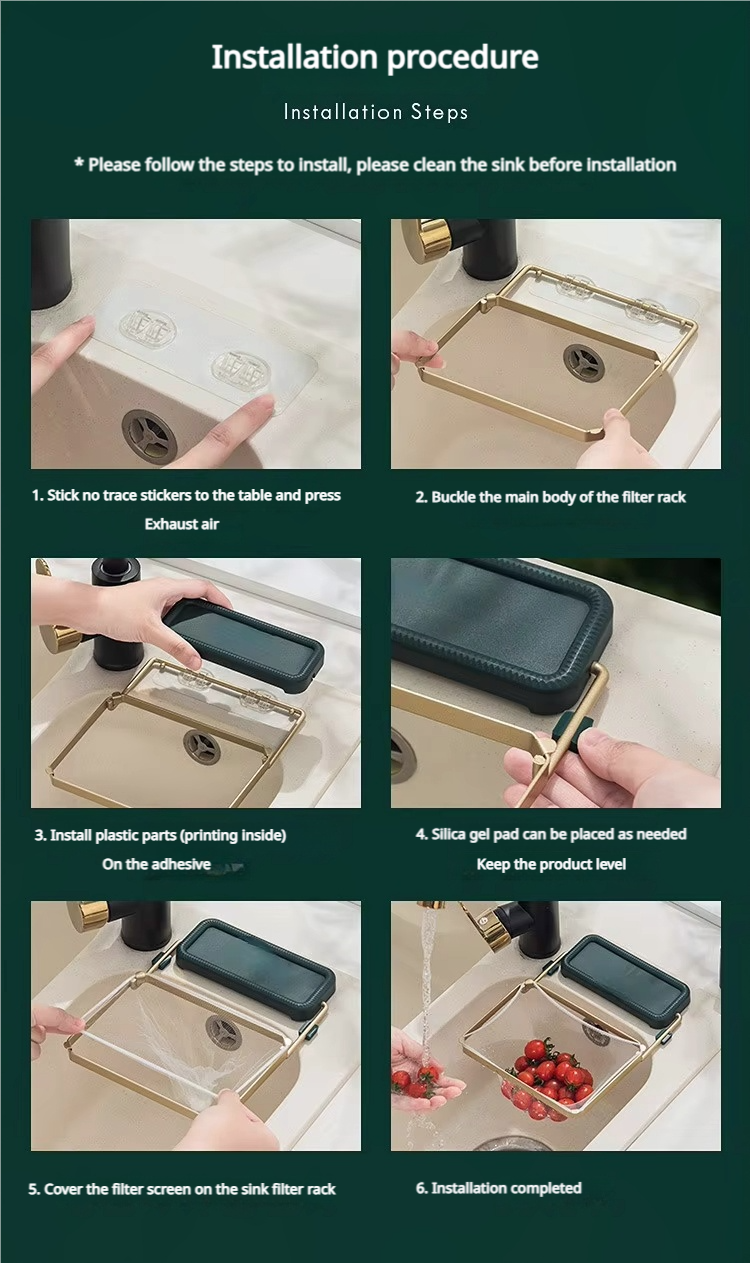 Installation procedure

Installation Steps

* Please follow the steps to install, please clean the sink before installation

1. Stick no trace stickers to the table and press Exhaust air

2. Buckle the main body of the filter rack

3. Install plastic parts (printing inside) On the adhesive

4. Silica gel pad can be placed as needed Keep the product level

5. Cover the filter screen on the sink filter rack

6. Installation completed